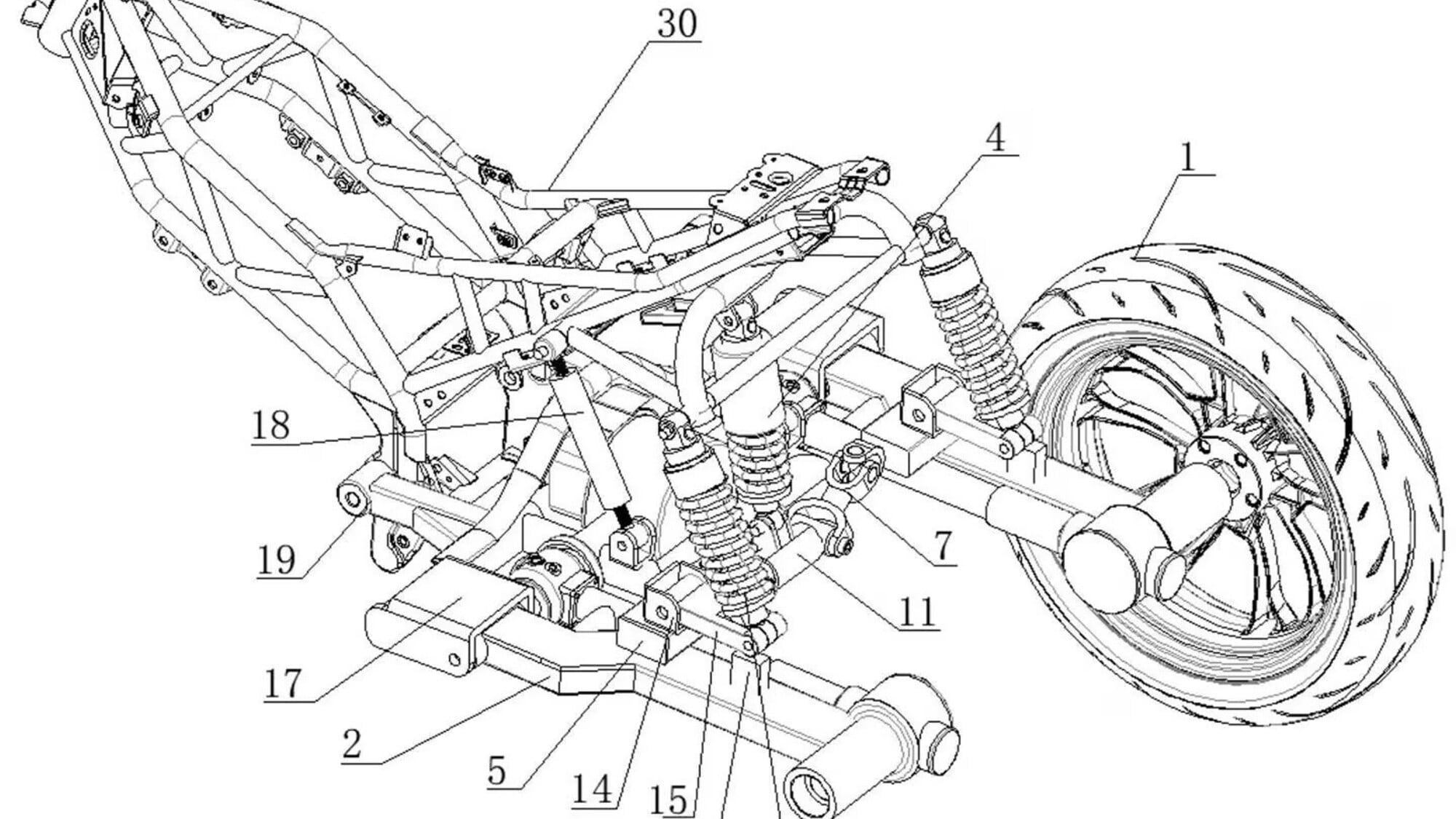 30
4
1
18
19
7
11
17
2
5
14
15