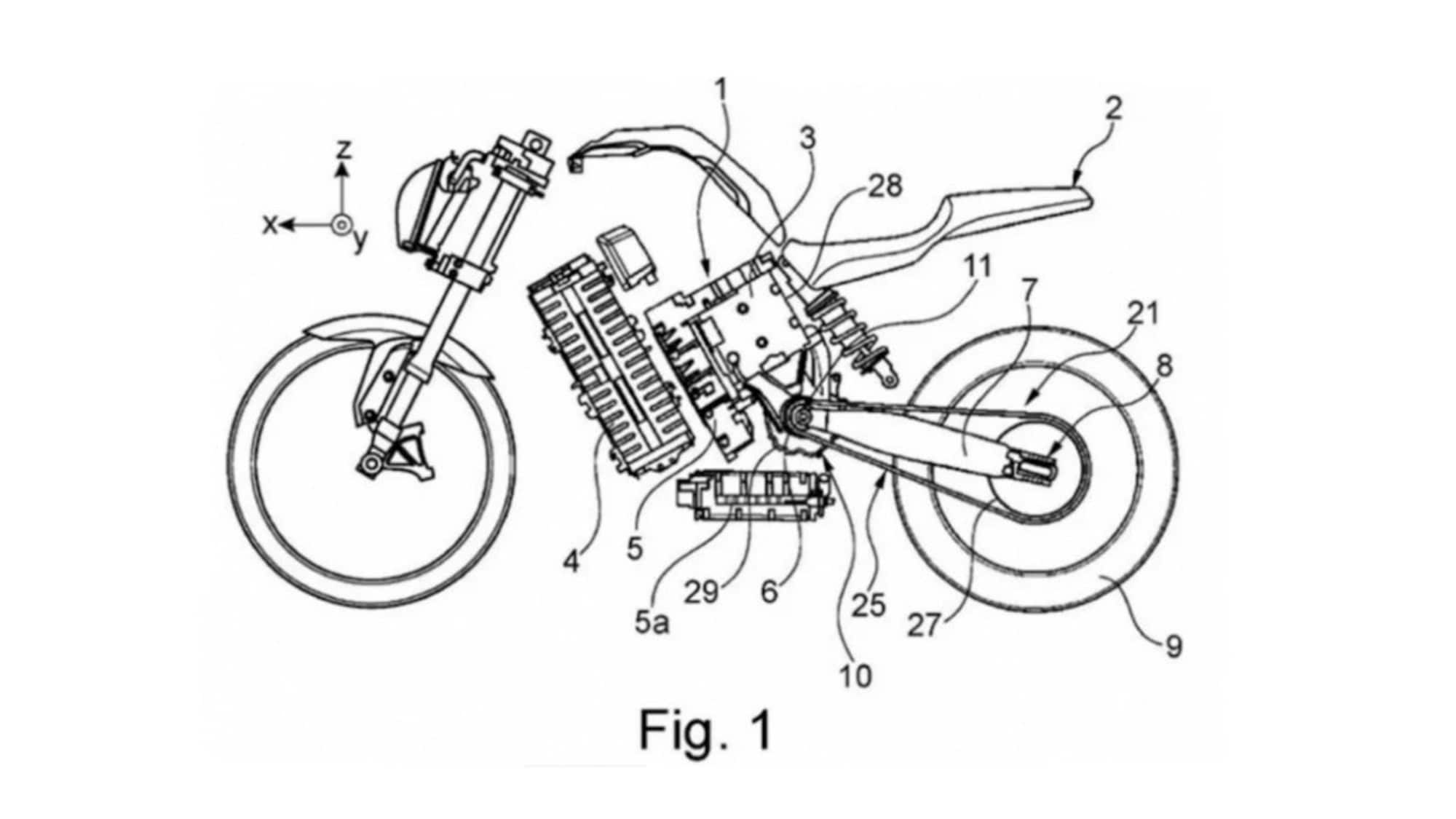 z
x
y
1
2
3
28
11
7
21
8
4
5
5a
29
6
10
25
27
9
Fig. 1